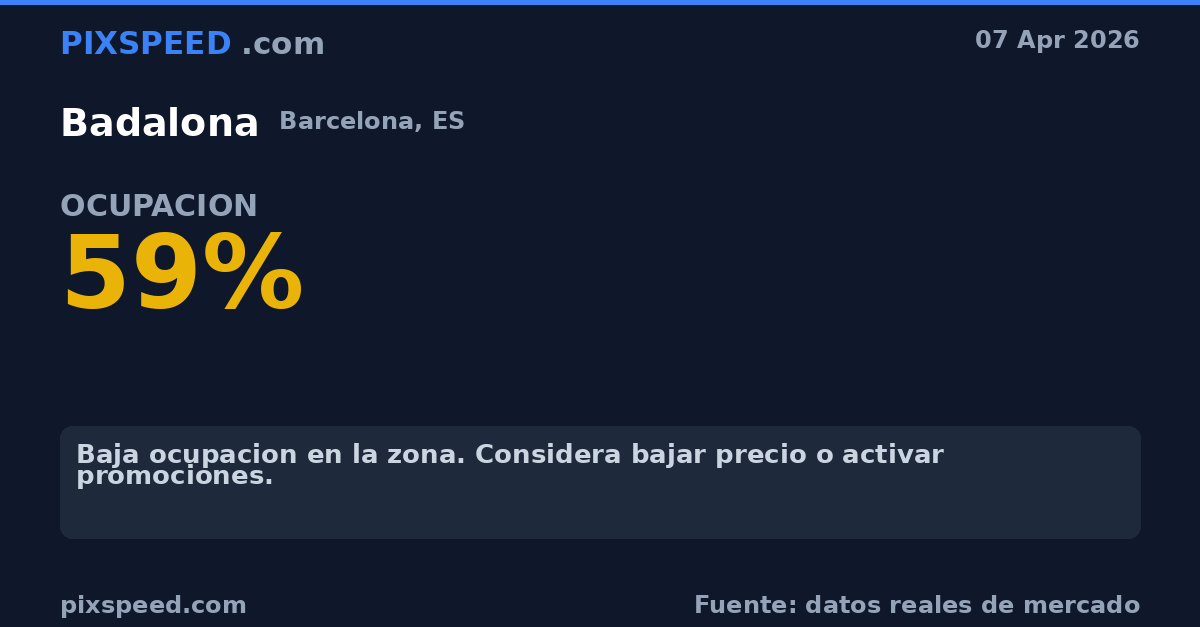 PIXSPEED .com

07 Apr 2026

Badalona Barcelona, ES

OCUPACION
59%

Baja ocupacion en la zona. Considera bajar precio o activar promociones.

pixspeed.com

Fuente: datos reales de mercado