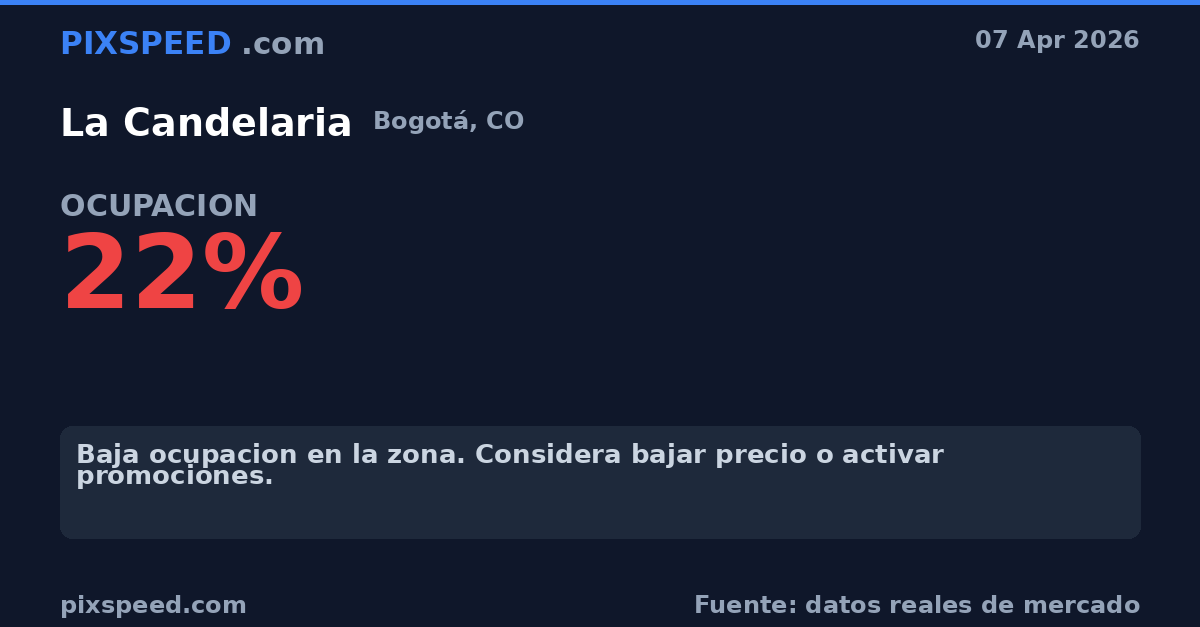 PIXSPEED .com

07 Apr 2026

La Candelaria Bogotá, CO

OCUPACION
22%

Baja ocupacion en la zona. Considera bajar precio o activar promociones.

pixspeed.com

Fuente: datos reales de mercado