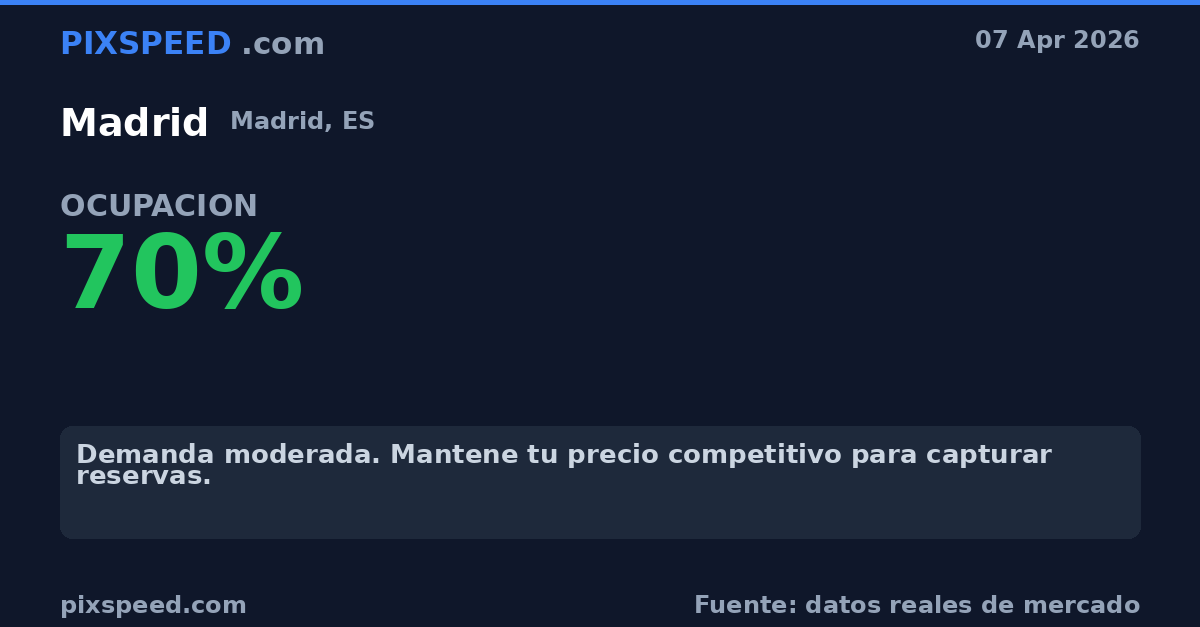 PIXSPEED .com

07 Apr 2026

Madrid Madrid, ES

OCUPACION
70%

Demanda moderada. Mantene tu precio competitivo para capturar reservas.

pixspeed.com

Fuente: datos reales de mercado