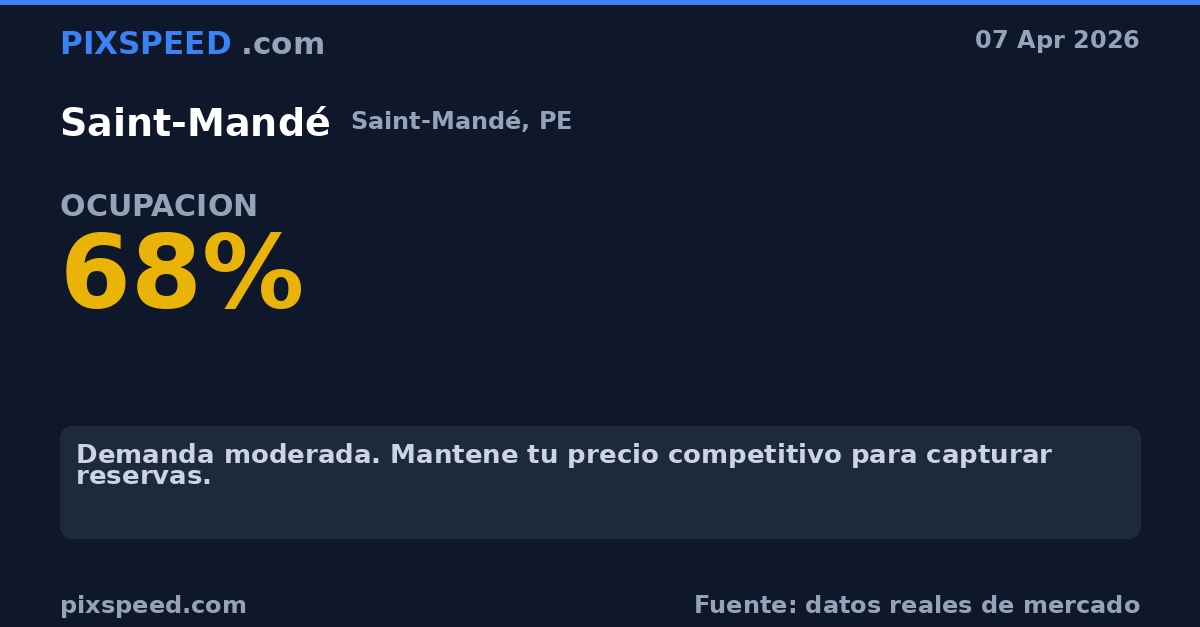 PIXSPEED .com

07 Apr 2026

Saint-Mandé Saint-Mandé, PE

OCUPACION

68%

Demanda moderada. Mantene tu precio competitivo para capturar reservas.

pixspeed.com

Fuente: datos reales de mercado