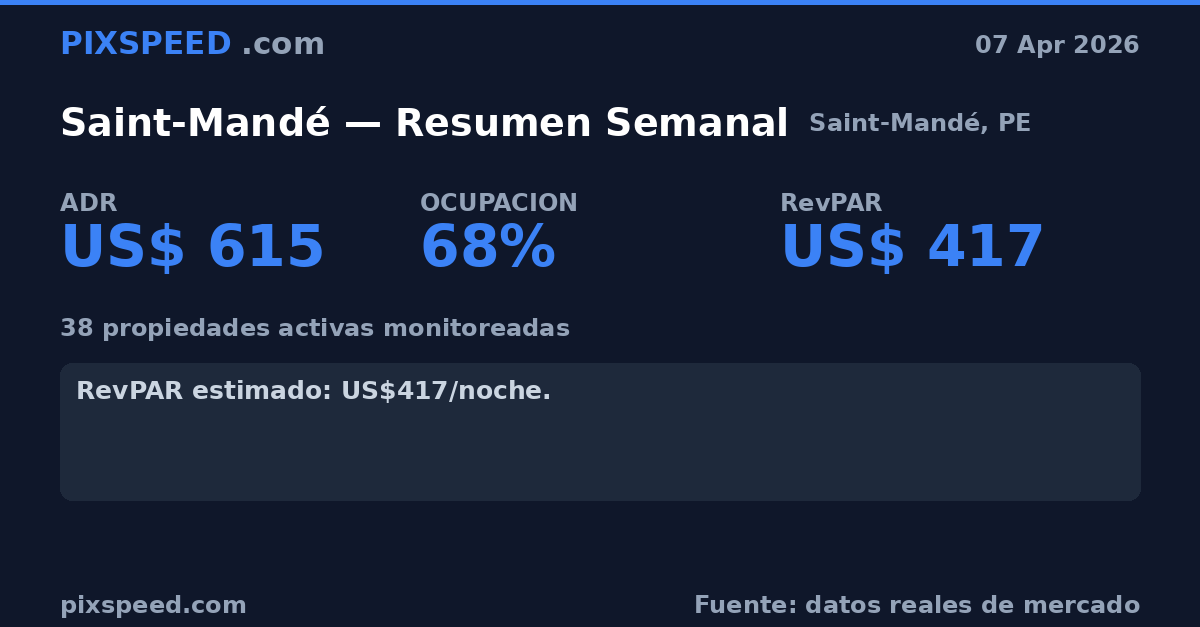 PIXSPEED .com

07 Apr 2026

Saint-Mandé — Resumen Semanal

Saint-Mandé, PE

ADR
US$ 615

OCUPACION
68%

RevPAR
US$ 417

38 propiedades activas monitoreadas

RevPAR estimado: US$417/noche.

pixspeed.com

Fuente: datos reales de mercado